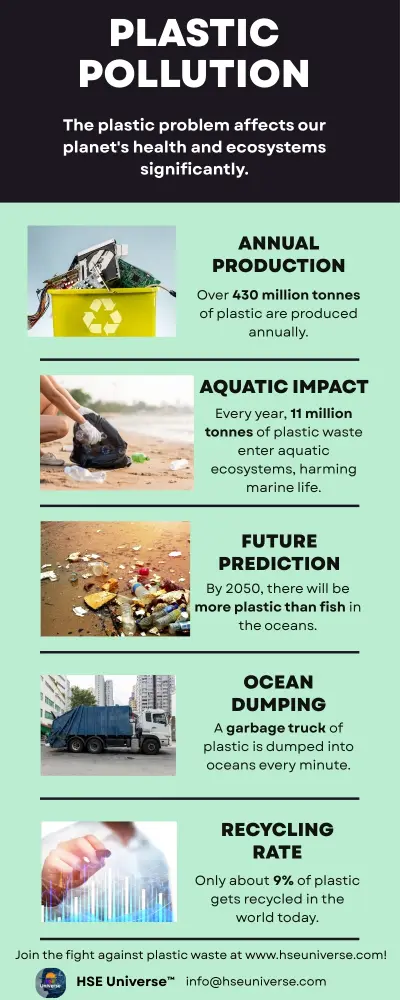 PLASTIC POLLUTION

The plastic problem affects our planet's health and ecosystems significantly.

ANNUAL PRODUCTION

Over 430 million tonnes of plastic are produced annually.

AQUATIC IMPACT

Every year, 11 million tonnes of plastic waste enter aquatic ecosystems, harming marine life.

FUTURE PREDICTION

By 2050, there will be more plastic than fish in the oceans.

OCEAN DUMPING

A garbage truck of plastic is dumped into oceans every minute.

RECYCLING RATE

Only about 9% of plastic gets recycled in the world today.

Join the fight against plastic waste at www.hseuniverse.com!

HSE Universe™ info@hseuniverse.com